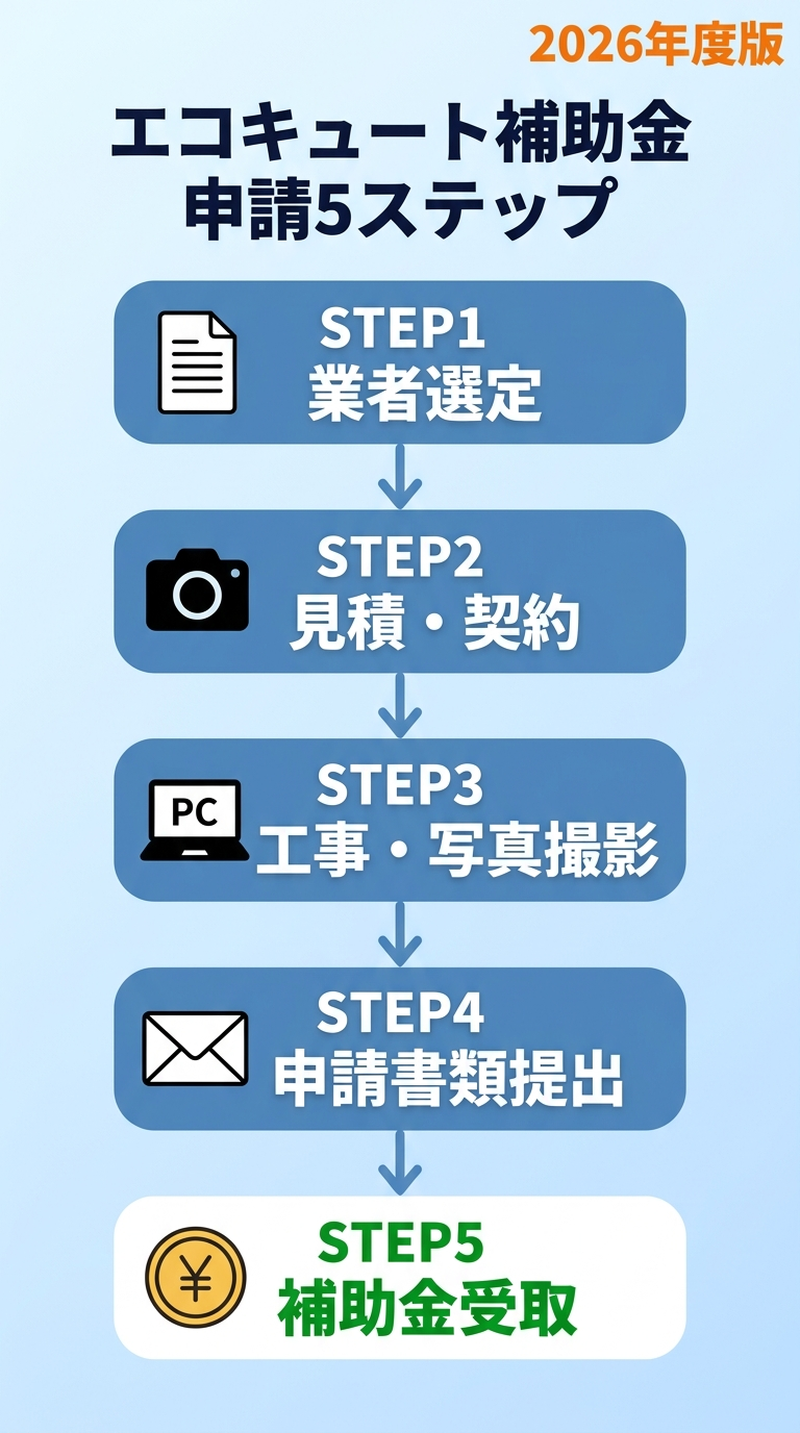 2026年度版

エコキュート補助金
申請5ステップ

STEP1
業者選定

STEP2
見積・契約

PC
STEP3
工事・写真撮影

STEP4
申請書類提出

¥
STEP5
補助金受取