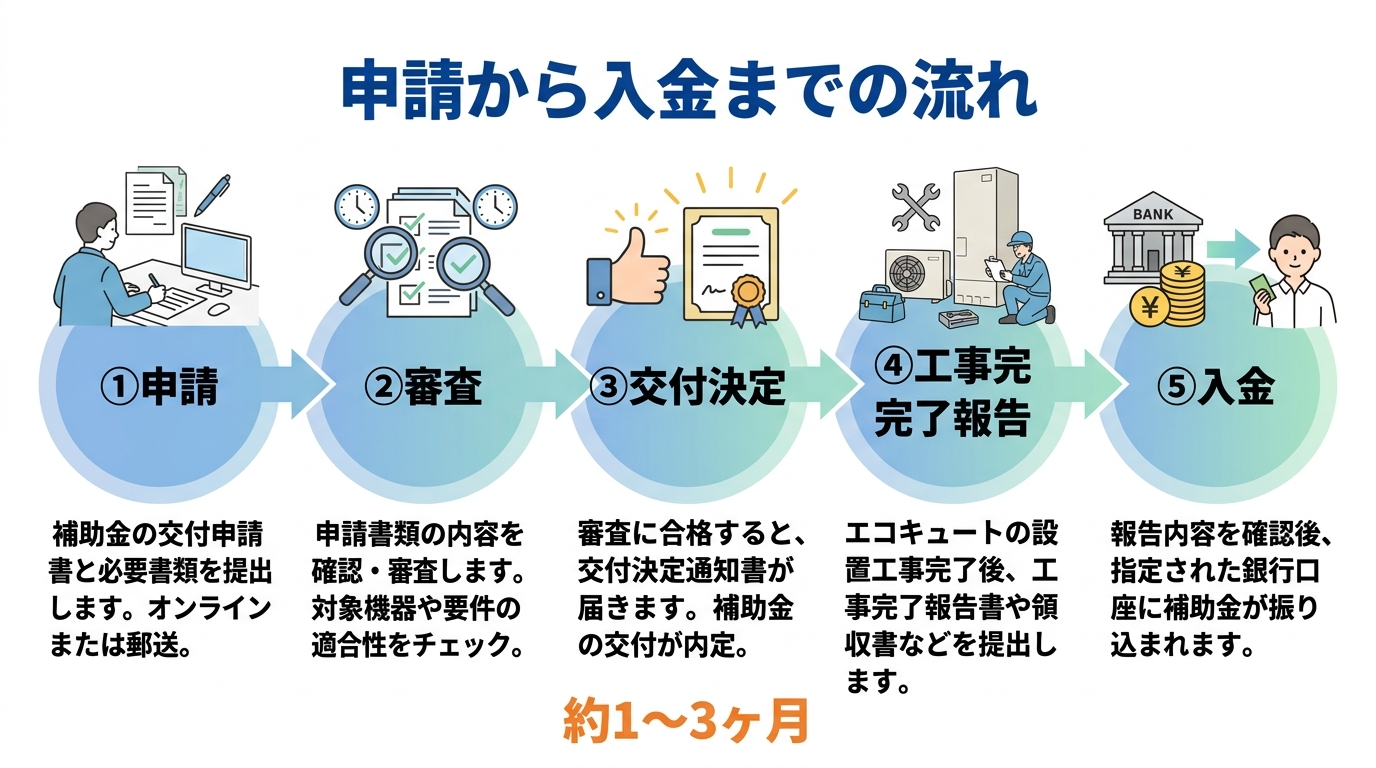 申請から入金までの流れ

BANK

①申請

②審査

③交付決定

④工事完完了報告

⑤入金

補助金の交付申請書と必要書類を提出します。オンラインまたは郵送。

申請書類の内容を確認・審査します。対象機器や要件の適合性をチェック。

審査に合格すると、交付決定通知書が届きます。補助金の交付が内定。

エコキュートの設置工事完了後、工事完了報告書や領収書などを提出します。

報告内容を確認後、指定された銀行口座に補助金が振り込まれます。

約1〜3ヶ月